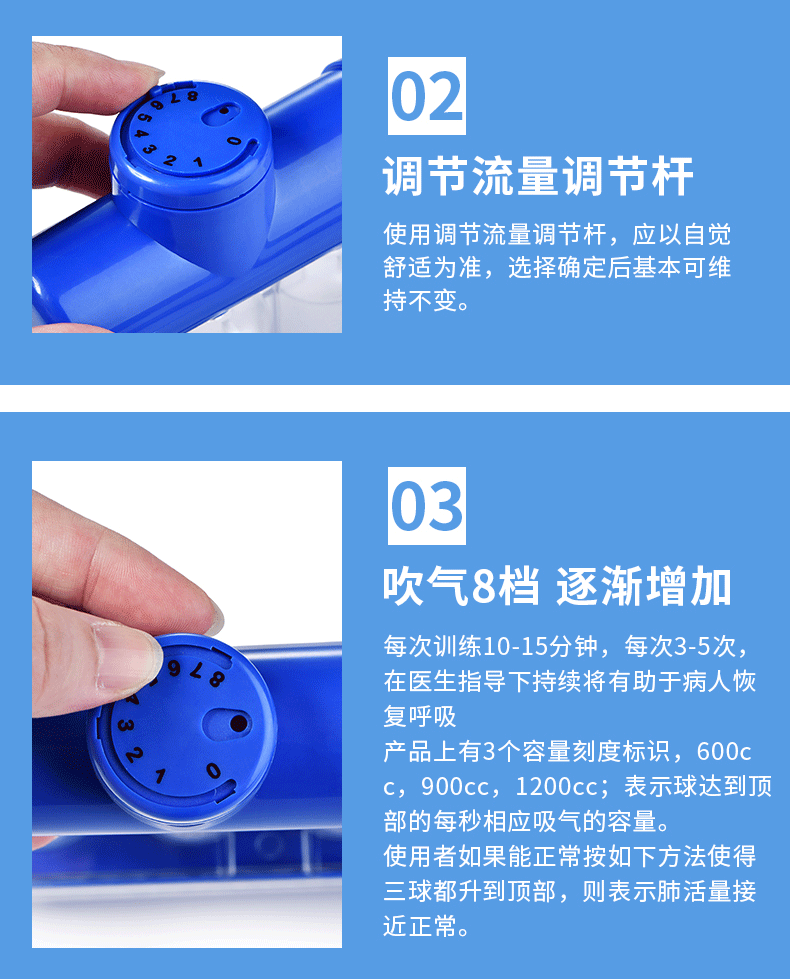 8 7 6 5 4 3 2 1 0

02

调节流量调节杆

使用调节流量调节杆，应以自觉舒适为准，选择确定后基本可维持不变。

8 7 6 5 4 3 2 1 0

03

吹气8档 逐渐增加

每次训练10-15分钟，每次3-5次，在医生指导下持续将有助于病人恢复呼吸
产品上有3个容量刻度标识，600cc，900cc，1200cc；表示球达到顶部的每秒相应吸气的容量。
使用者如果能正常按如下方法使得三球都升到顶部，则表示肺活量接近正常。